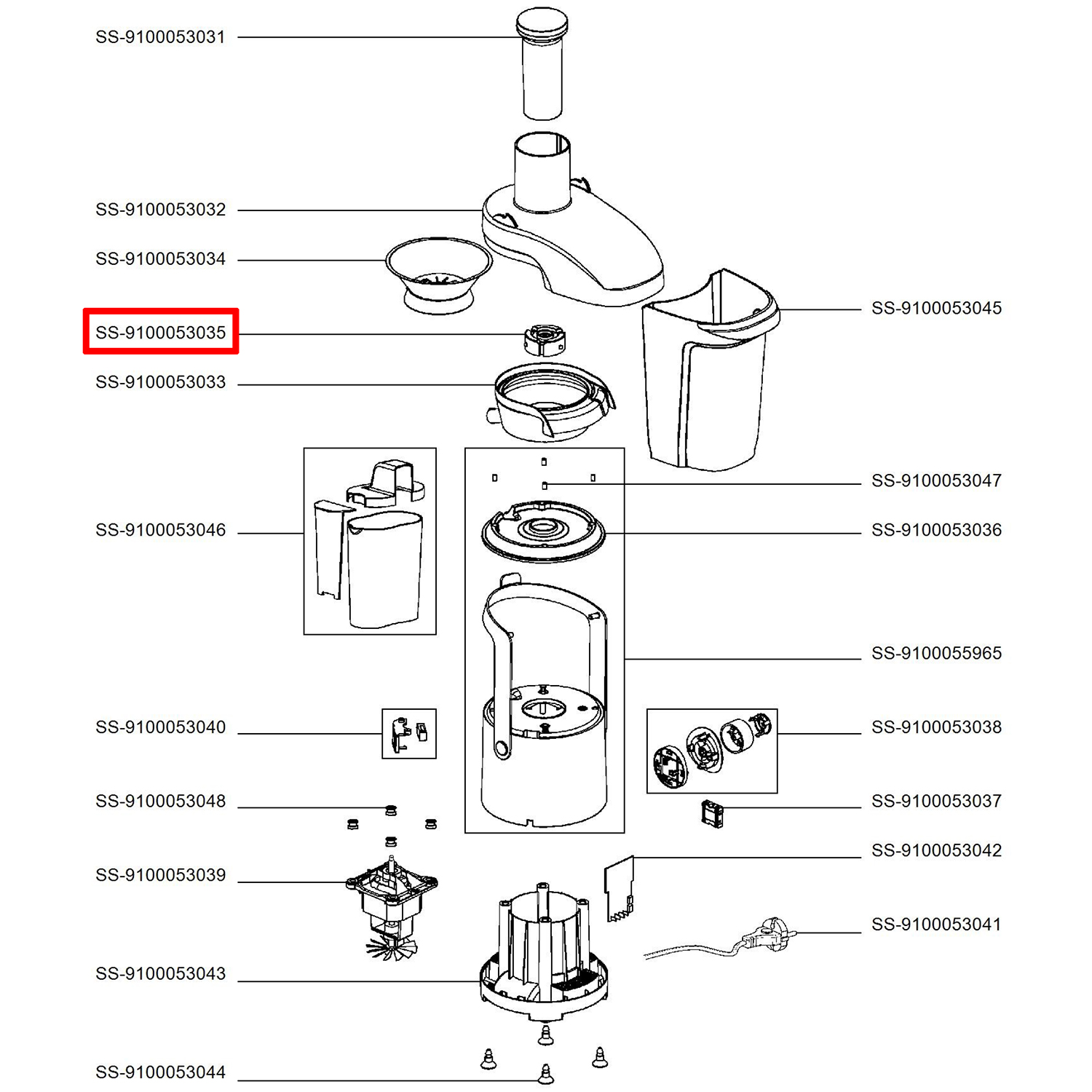 SS-9100053031
SS-9100053032
SS-9100053034
SS-9100053035
SS-9100053033
SS-9100053046
SS-9100053040
SS-9100053048
SS-9100053039
SS-9100053043
SS-9100053044
SS-9100053045
SS-9100053047
SS-9100053036
SS-9100055965
SS-9100053038
SS-9100053037
SS-9100053042
SS-9100053041