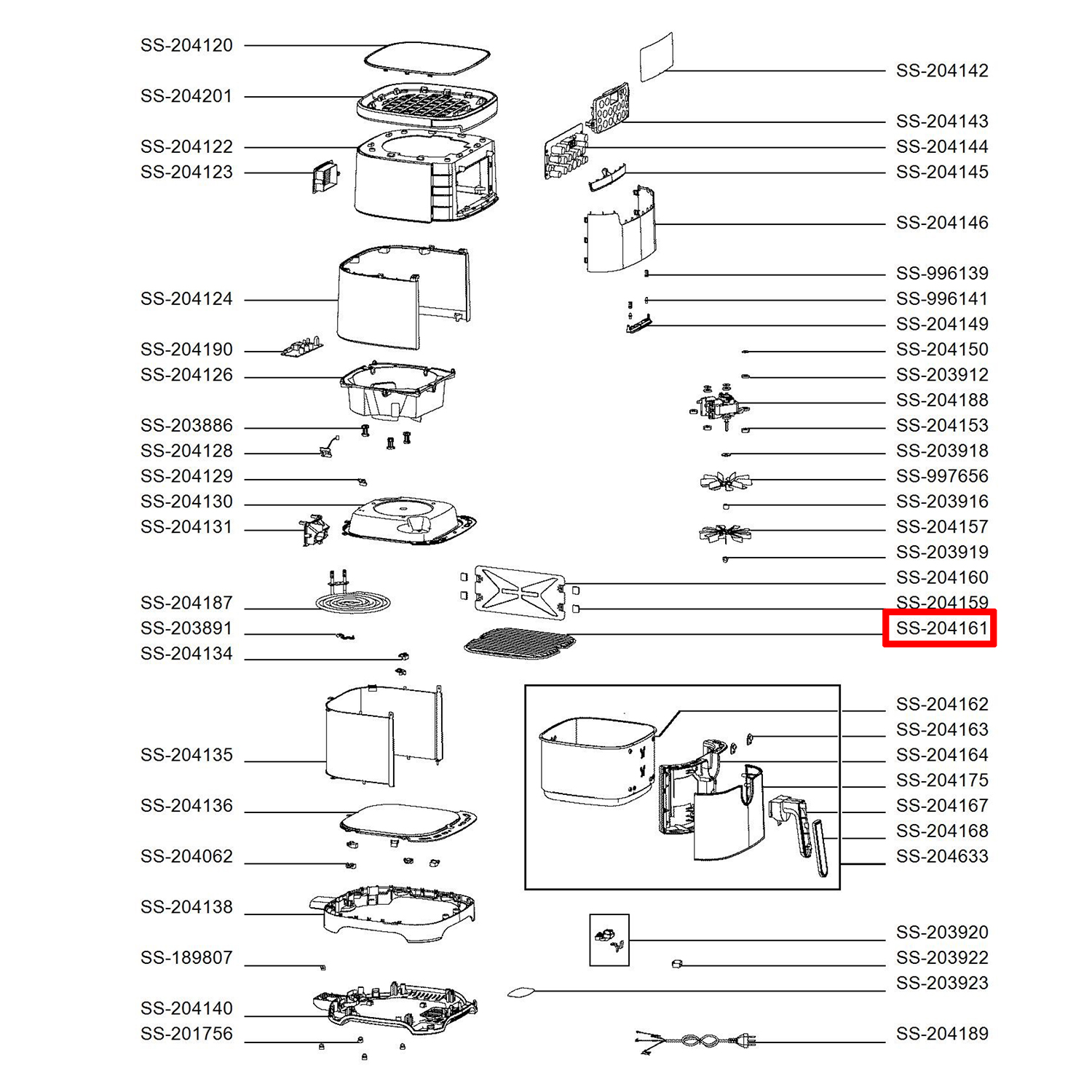 SS-204120
SS-204201
SS-204122
SS-204123
SS-204124
SS-204190
SS-204126
SS-203886
SS-204128
SS-204129
SS-204130
SS-204131
SS-204187
SS-203891
SS-204134
SS-204135
SS-204136
SS-204062
SS-204138
SS-189807
SS-204140
SS-201756

SS-204142
SS-204143
SS-204144
SS-204145
SS-204146
SS-996139
SS-996141
SS-204149
SS-204150
SS-203912
SS-204188
SS-204153
SS-203918
SS-997656
SS-203916
SS-204157
SS-203919
SS-204160
SS-204159
SS-204161
SS-204162
SS-204163
SS-204164
SS-204175
SS-204167
SS-204168
SS-204633
SS-203920
SS-203922
SS-203923
SS-204189