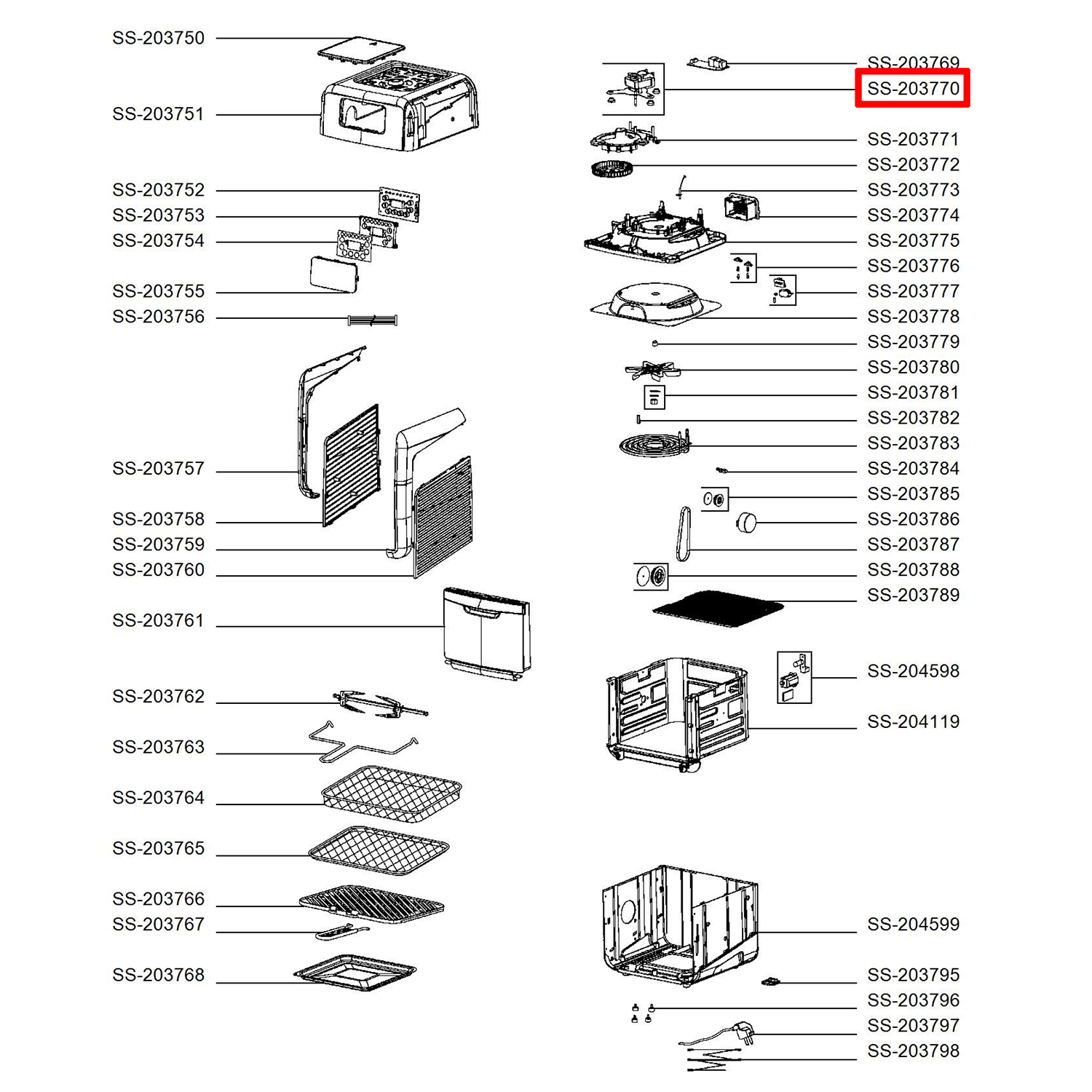 SS-203750
SS-203751
SS-203752
SS-203753
SS-203754
SS-203755
SS-203756
SS-203757
SS-203758
SS-203759
SS-203760
SS-203761
SS-203762
SS-203763
SS-203764
SS-203765
SS-203766
SS-203767
SS-203768

SS-203769
SS-203770
SS-203771
SS-203772
SS-203773
SS-203774
SS-203775
SS-203776
SS-203777
SS-203778
SS-203779
SS-203780
SS-203781
SS-203782
SS-203783
SS-203784
SS-203785
SS-203786
SS-203787
SS-203788
SS-203789
SS-204598
SS-204119
SS-204599
SS-203795
SS-203796
SS-203797
SS-203798