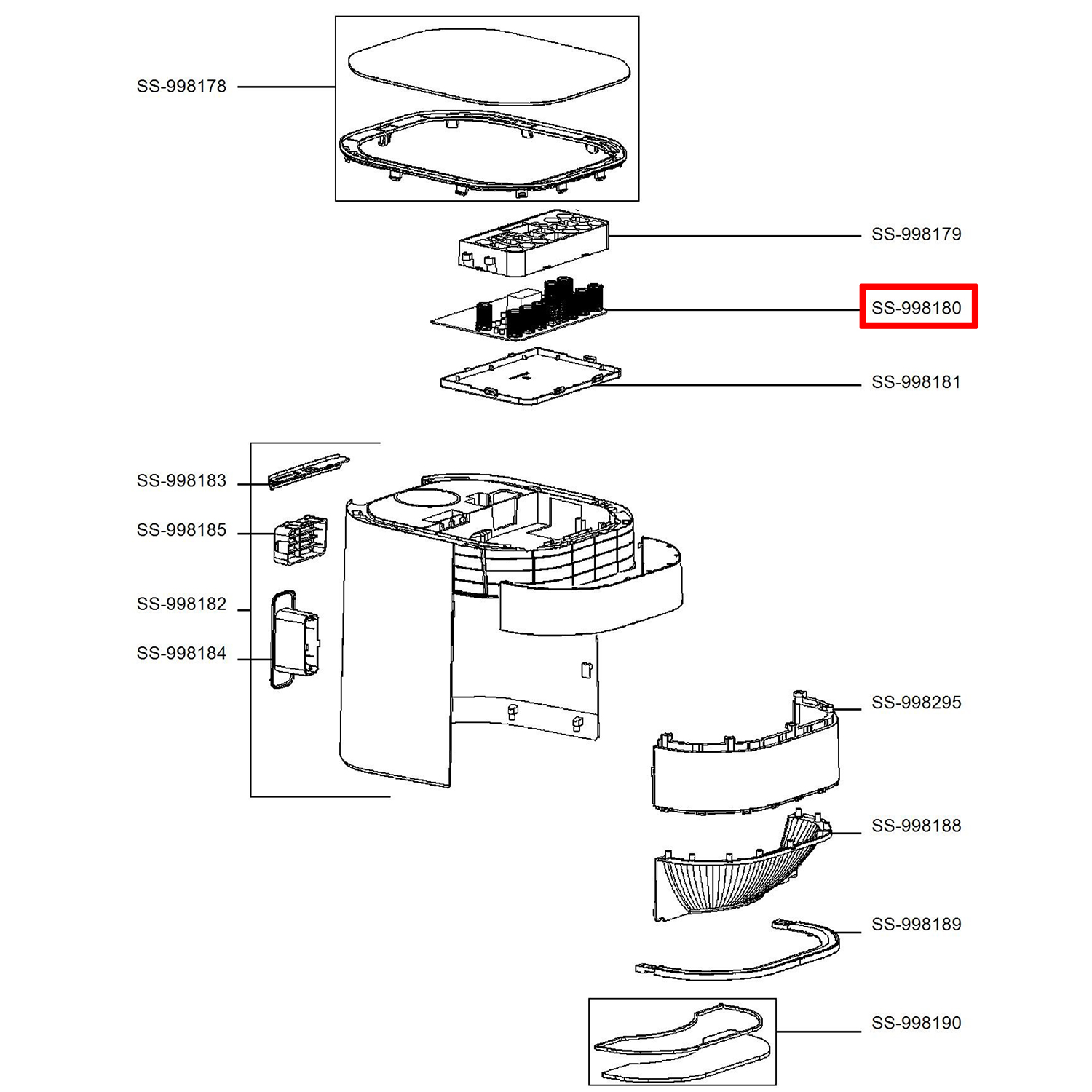 SS-998178

SS-998179

SS-998180

SS-998181

SS-998183

SS-998185

SS-998182

SS-998184

SS-998295

SS-998188

SS-998189

SS-998190