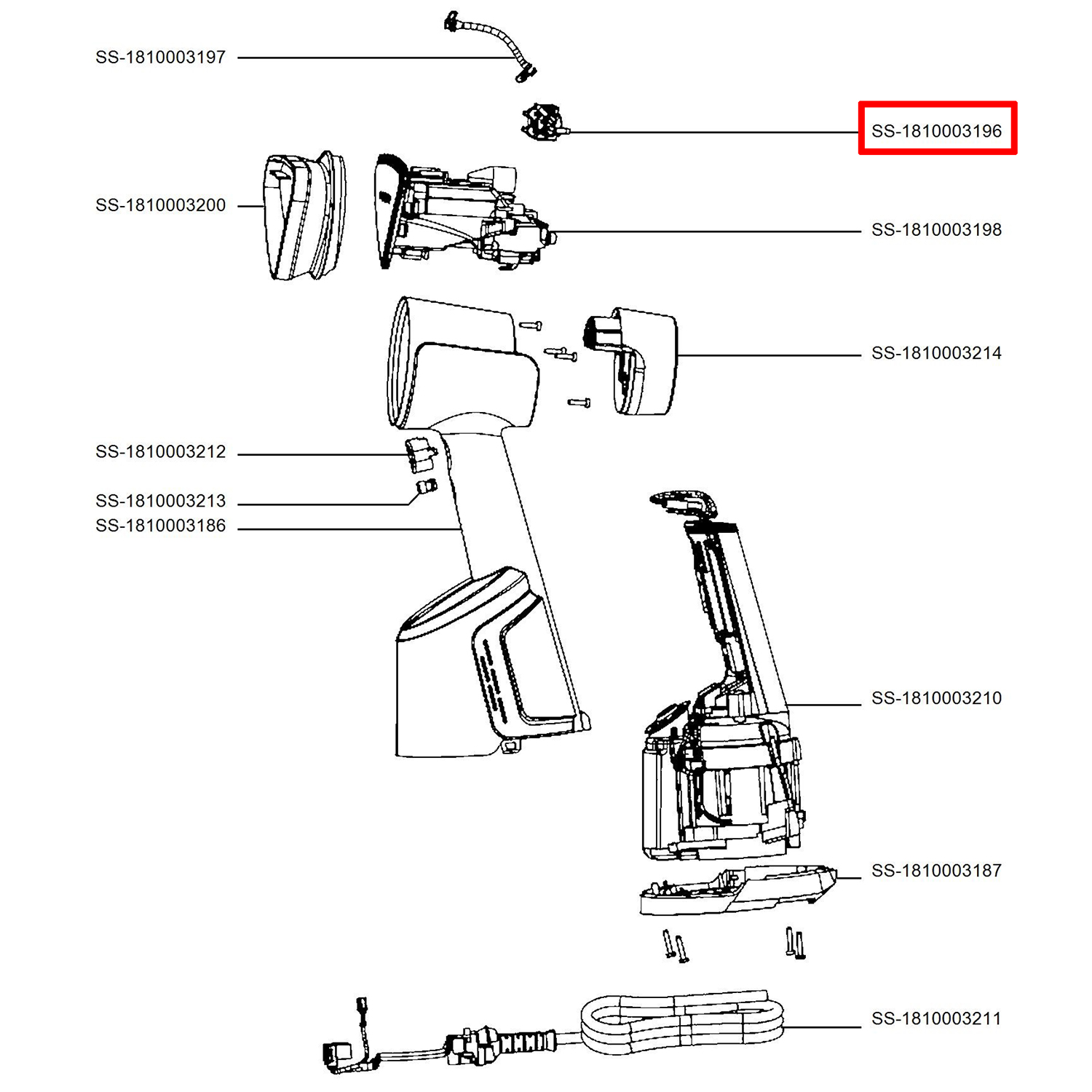 SS-1810003197

SS-1810003196

SS-1810003200

SS-1810003198

SS-1810003214

SS-1810003212

SS-1810003213

SS-1810003186

SS-1810003210

SS-1810003187

SS-1810003211