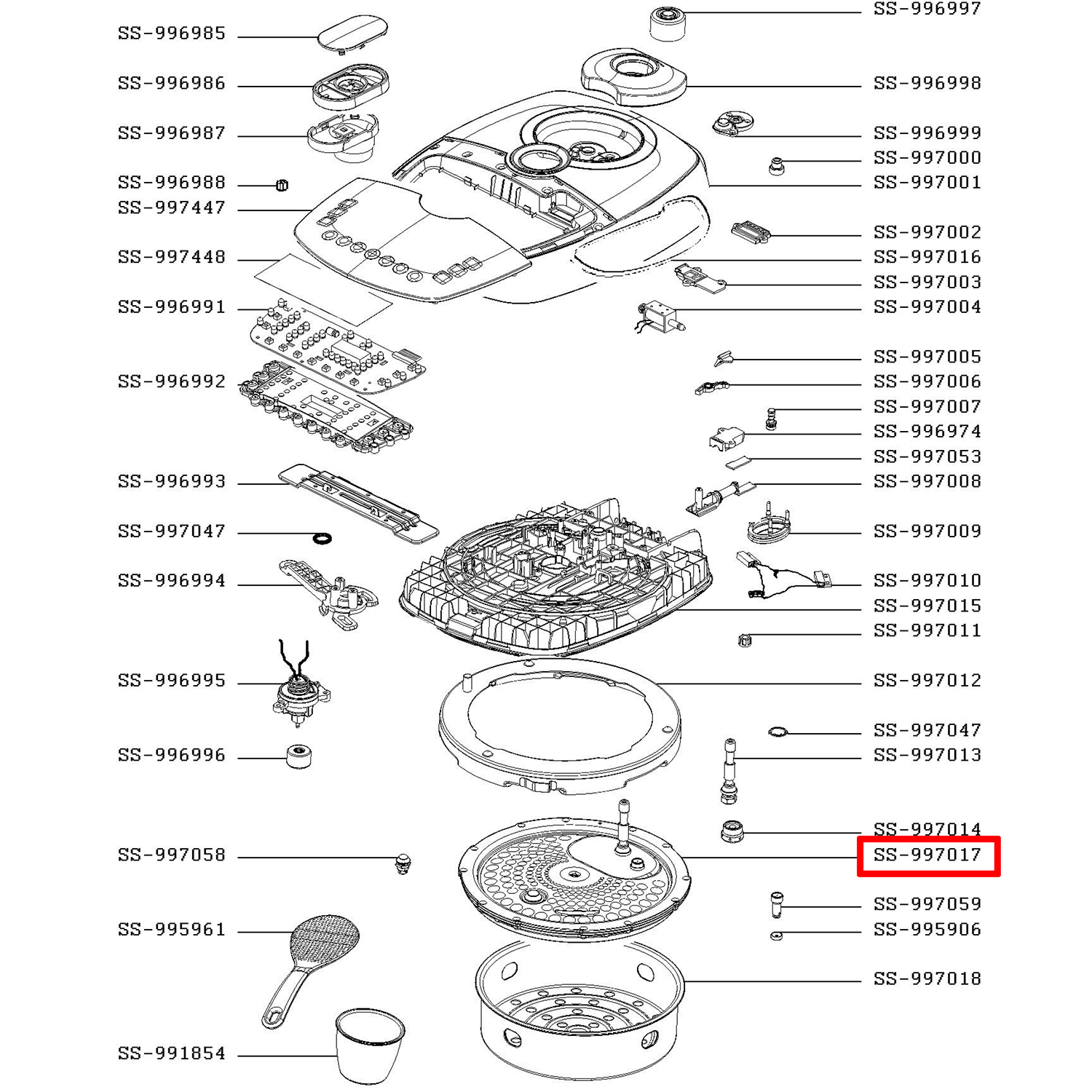 SS-996985
SS-996986
SS-996987
SS-996988
SS-997447
SS-997448
SS-996991
SS-996992
SS-996993
SS-997047
SS-996994
SS-996995
SS-996996
SS-997058
SS-995961
SS-991854

SS-996997
SS-996998
SS-996999
SS-997000
SS-997001
SS-997002
SS-997016
SS-997003
SS-997004
SS-997005
SS-997006
SS-997007
SS-996974
SS-997053
SS-997008
SS-997009
SS-997010
SS-997015
SS-997011
SS-997012
SS-997047
SS-997013
SS-997014
SS-997017
SS-997059
SS-995906
SS-997018