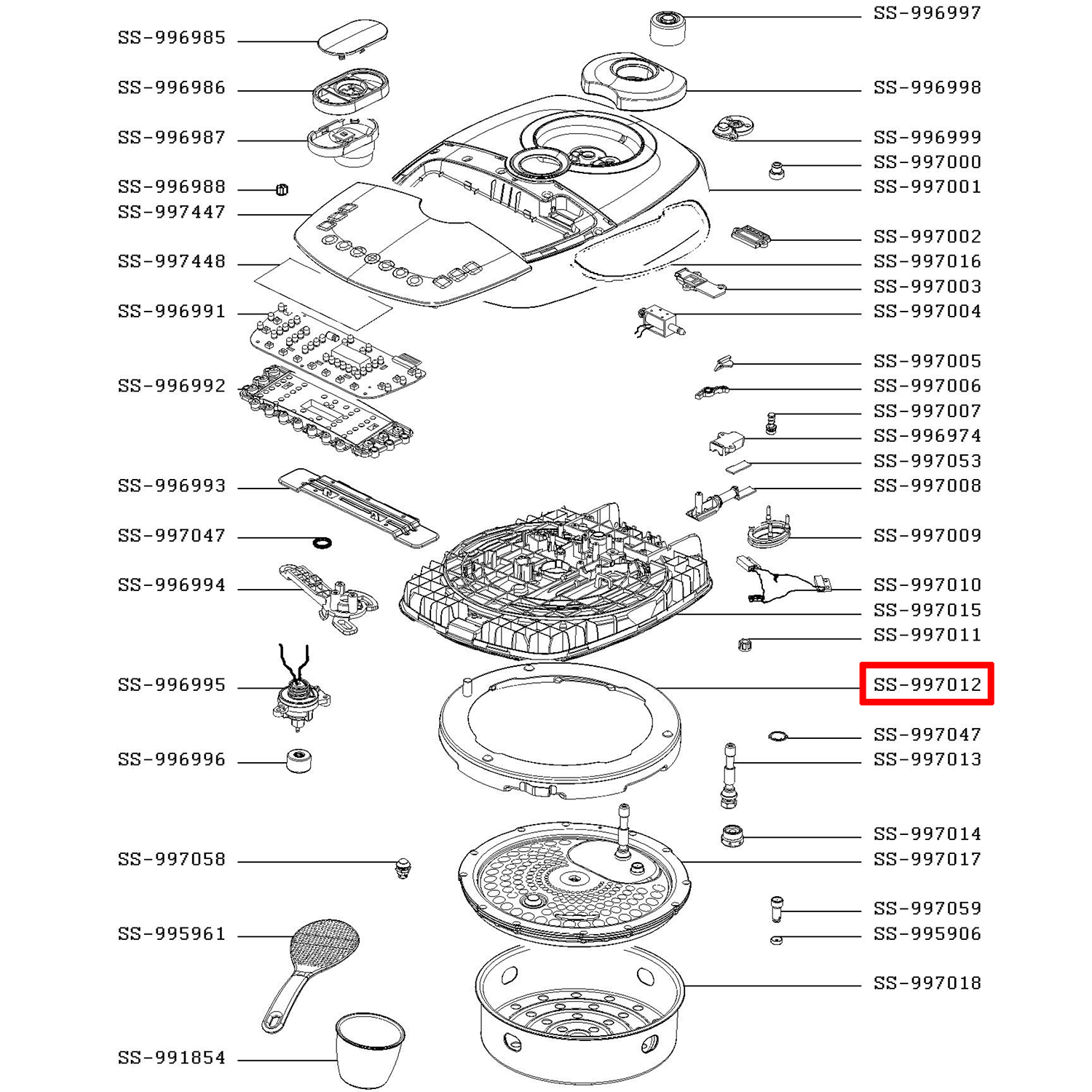 SS-996985
SS-996986
SS-996987
SS-996988
SS-997447
SS-997448
SS-996991
SS-996992
SS-996993
SS-997047
SS-996994
SS-996995
SS-996996
SS-997058
SS-995961
SS-991854

SS-996997
SS-996998
SS-996999
SS-997000
SS-997001
SS-997002
SS-997016
SS-997003
SS-997004
SS-997005
SS-997006
SS-997007
SS-996974
SS-997053
SS-997008
SS-997009
SS-997010
SS-997015
SS-997011
SS-997012
SS-997047
SS-997013
SS-997014
SS-997017
SS-997059
SS-995906
SS-997018