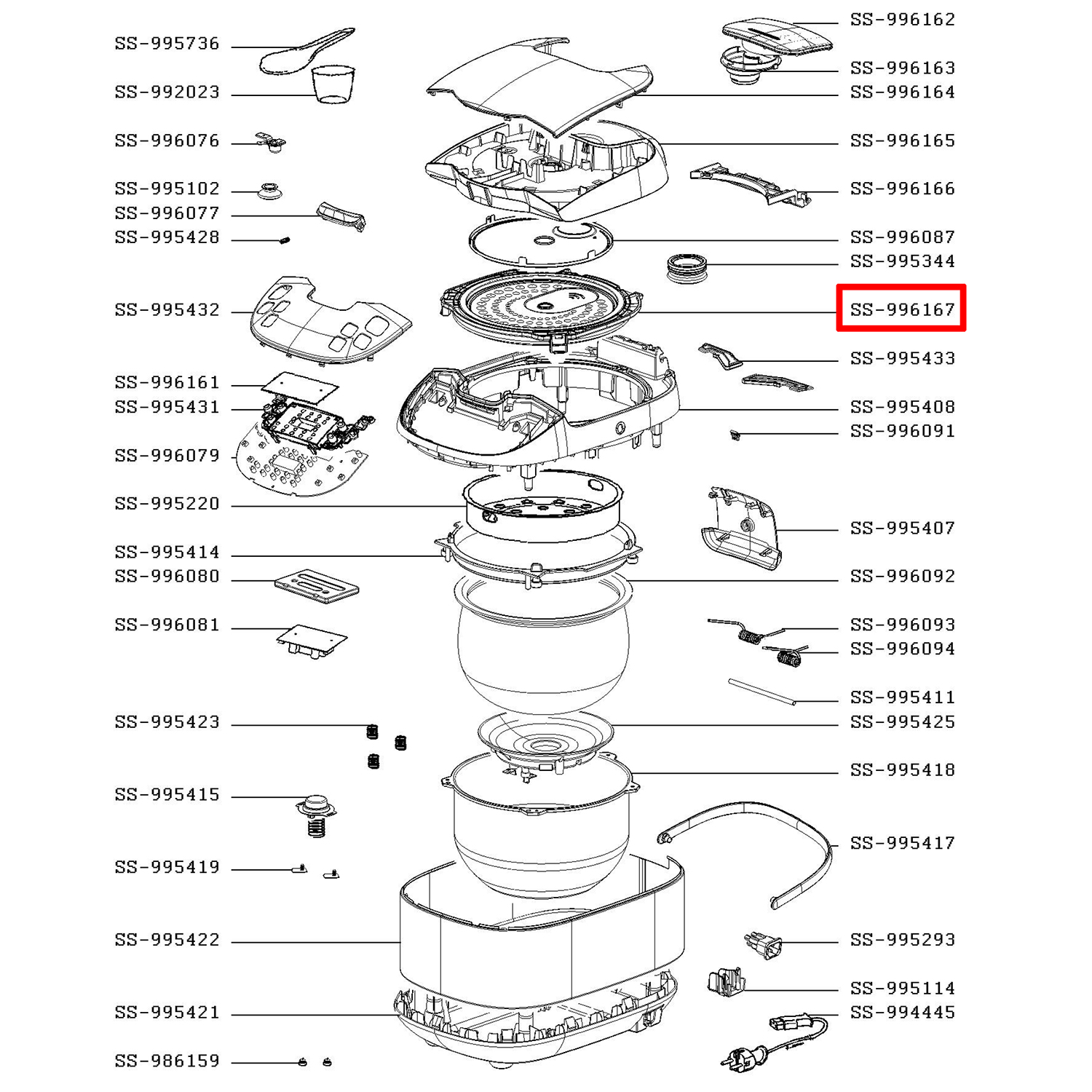 SS-995736
SS-992023
SS-996076
SS-995102
SS-996077
SS-995428
SS-995432
SS-996161
SS-995431
SS-996079
SS-995220
SS-995414
SS-996080
SS-996081
SS-995423
SS-995415
SS-995419
SS-995422
SS-995421
SS-986159

SS-996162
SS-996163
SS-996164
SS-996165
SS-996166
SS-996087
SS-995344
SS-996167
SS-995433
SS-995408
SS-996091
SS-995407
SS-996092
SS-996093
SS-996094
SS-995411
SS-995425
SS-995418
SS-995417
SS-995293
SS-995114
SS-994445