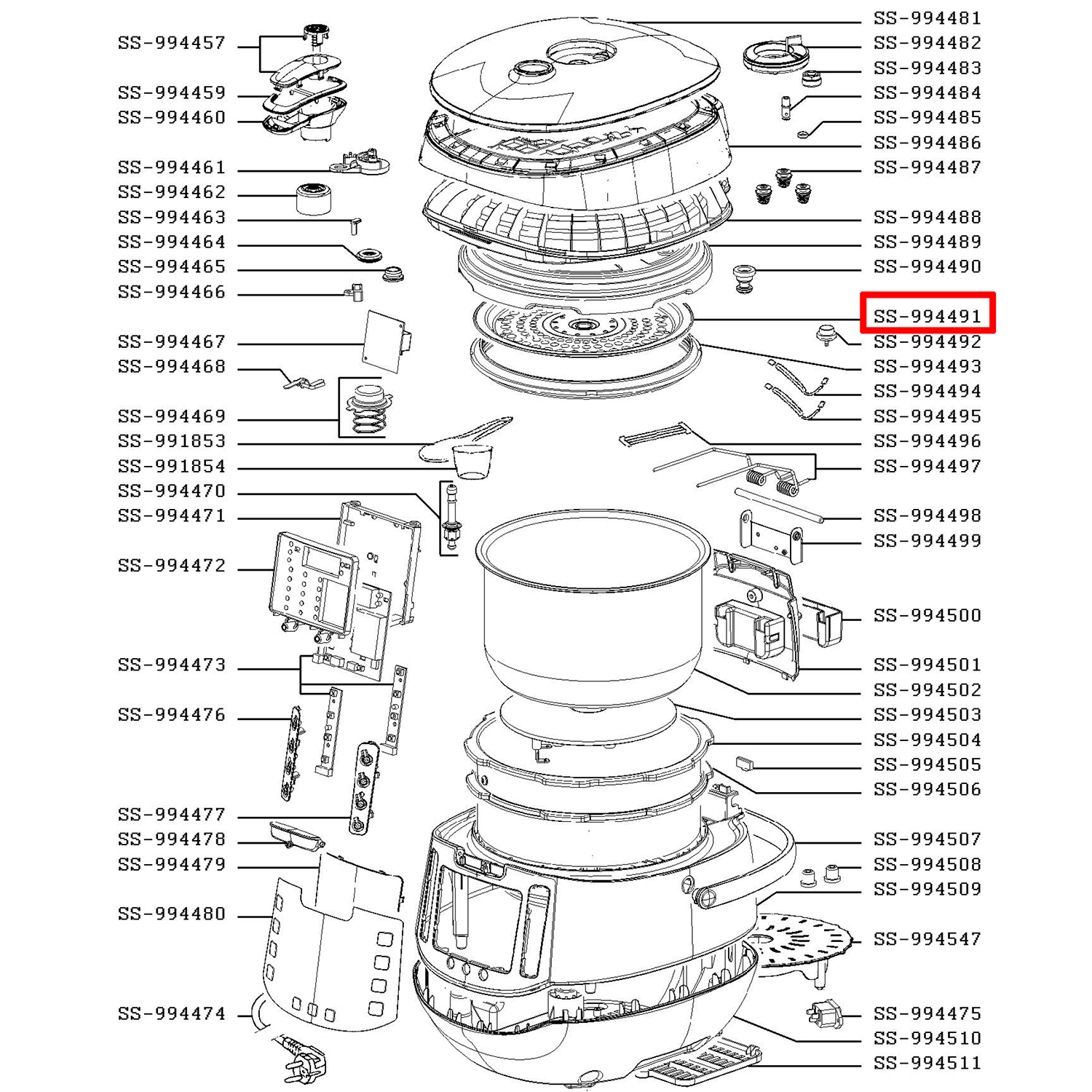 SS-994457
SS-994459
SS-994460
SS-994461
SS-994462
SS-994463
SS-994464
SS-994465
SS-994466
SS-994467
SS-994468
SS-994469
SS-991853
SS-991854
SS-994470
SS-994471
SS-994472
SS-994473
SS-994476
SS-994477
SS-994478
SS-994479
SS-994480
SS-994474

SS-994481
SS-994482
SS-994483
SS-994484
SS-994485
SS-994486
SS-994487
SS-994488
SS-994489
SS-994490
SS-994491
SS-994492
SS-994493
SS-994494
SS-994495
SS-994496
SS-994497
SS-994498
SS-994499
SS-994500
SS-994501
SS-994502
SS-994503
SS-994504
SS-994505
SS-994506
SS-994507
SS-994508
SS-994509
SS-994547
SS-994475
SS-994510
SS-994511