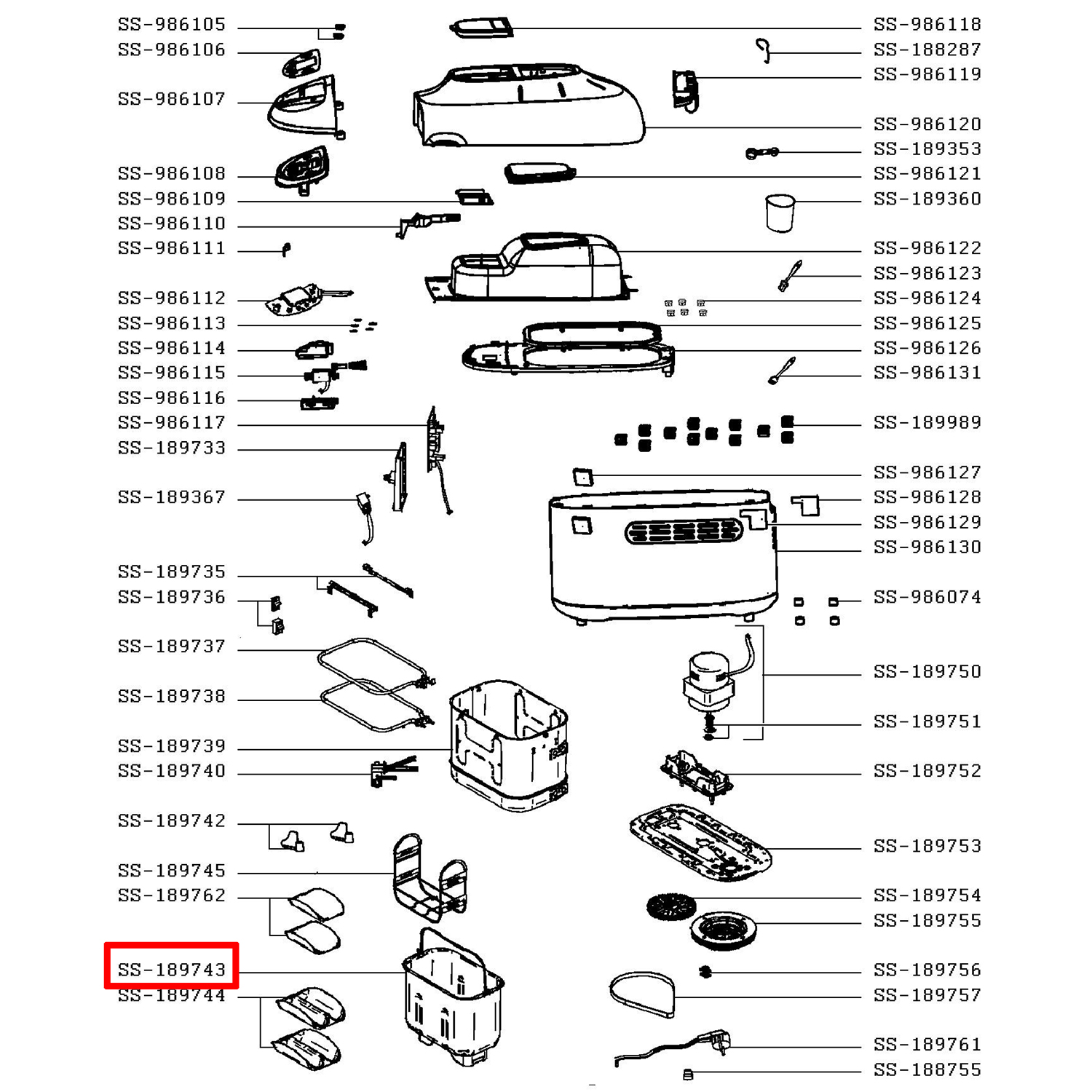 SS-986105
SS-986106
SS-986107
SS-986108
SS-986109
SS-986110
SS-986111
SS-986112
SS-986113
SS-986114
SS-986115
SS-986116
SS-986117
SS-189733
SS-189367
SS-189735
SS-189736
SS-189737
SS-189738
SS-189739
SS-189740
SS-189742
SS-189745
SS-189762
SS-189743
SS-189744

SS-986118
SS-188287
SS-986119
SS-986120
SS-189353
SS-986121
SS-189360
SS-986122
SS-986123
SS-986124
SS-986125
SS-986126
SS-986131
SS-189989
SS-986127
SS-986128
SS-986129
SS-986130
SS-986074
SS-189750
SS-189751
SS-189752
SS-189753
SS-189754
SS-189755
SS-189756
SS-189757
SS-189761
SS-188755