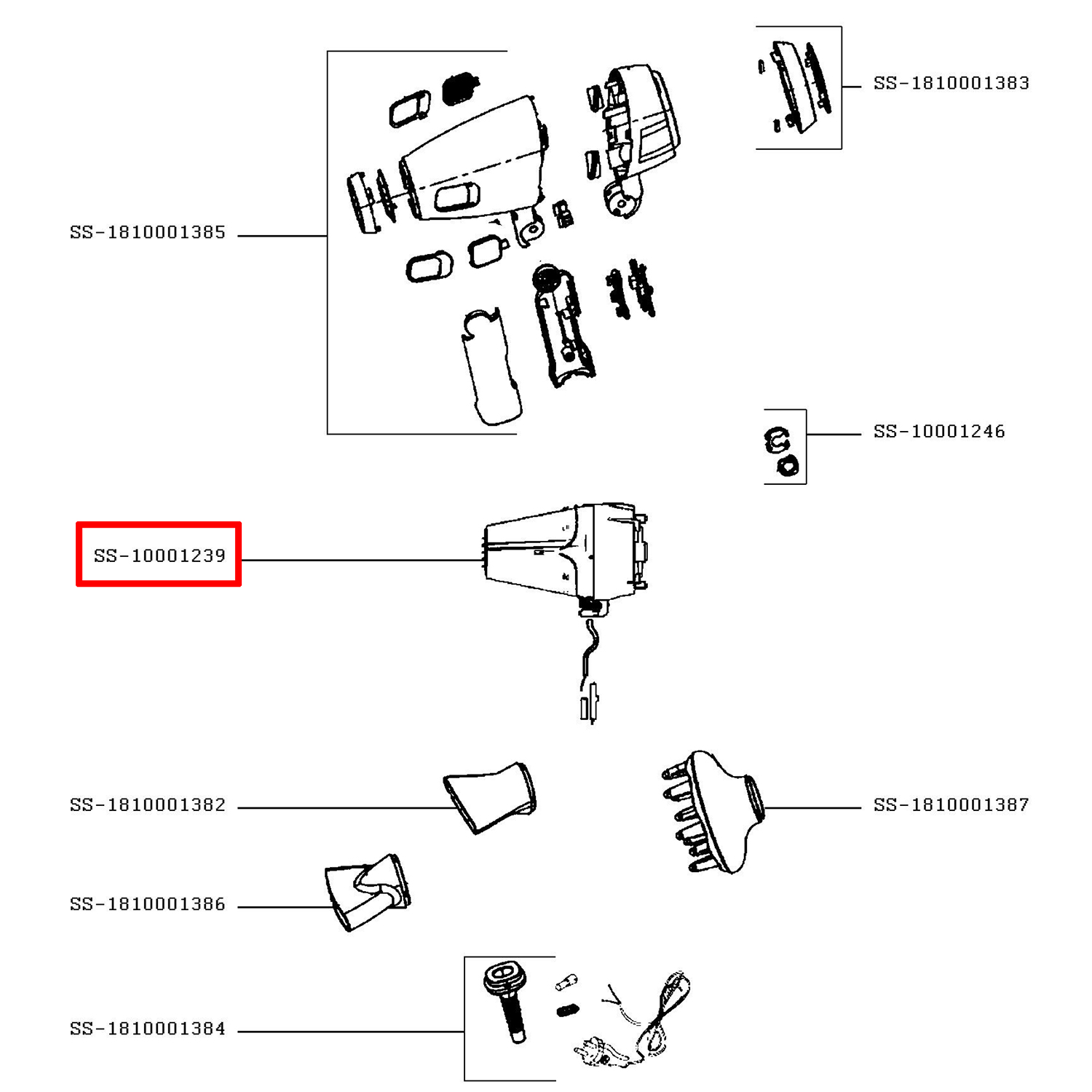 SS-1810001383

SS-1810001385

SS-10001246

SS-10001239

SS-1810001382

SS-1810001387

SS-1810001386

SS-1810001384