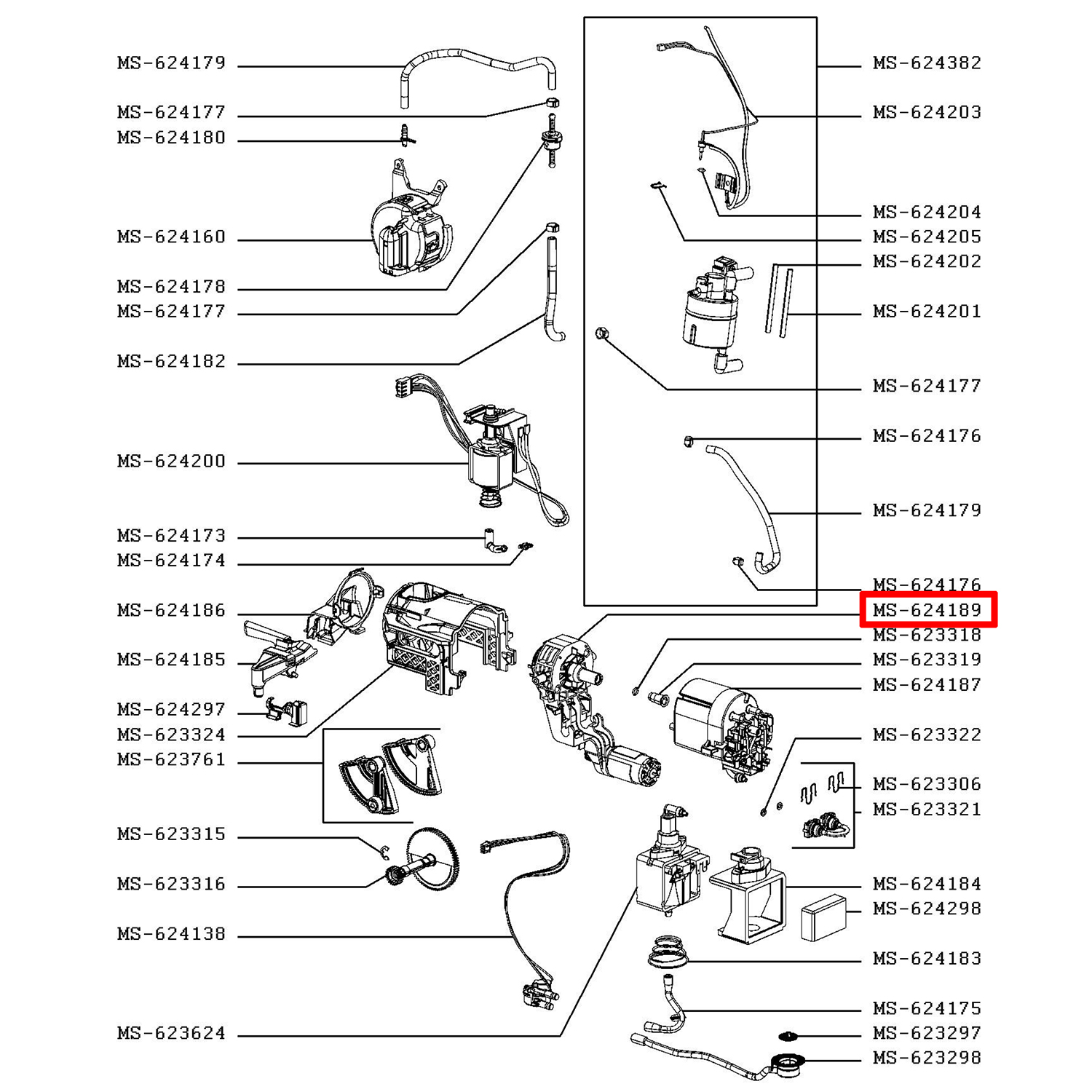 MS-624179
MS-624177
MS-624180
MS-624160
MS-624178
MS-624177
MS-624182
MS-624200
MS-624173
MS-624174
MS-624186
MS-624185
MS-624297
MS-623324
MS-623761
MS-623315
MS-623316
MS-624138
MS-623624

MS-624382
MS-624203
MS-624204
MS-624205
MS-624202
MS-624201
MS-624177
MS-624176
MS-624179
MS-624176
MS-624189
MS-623318
MS-623319
MS-624187
MS-623322
MS-623306
MS-623321
MS-624184
MS-624298
MS-624183
MS-624175
MS-623297
MS-623298