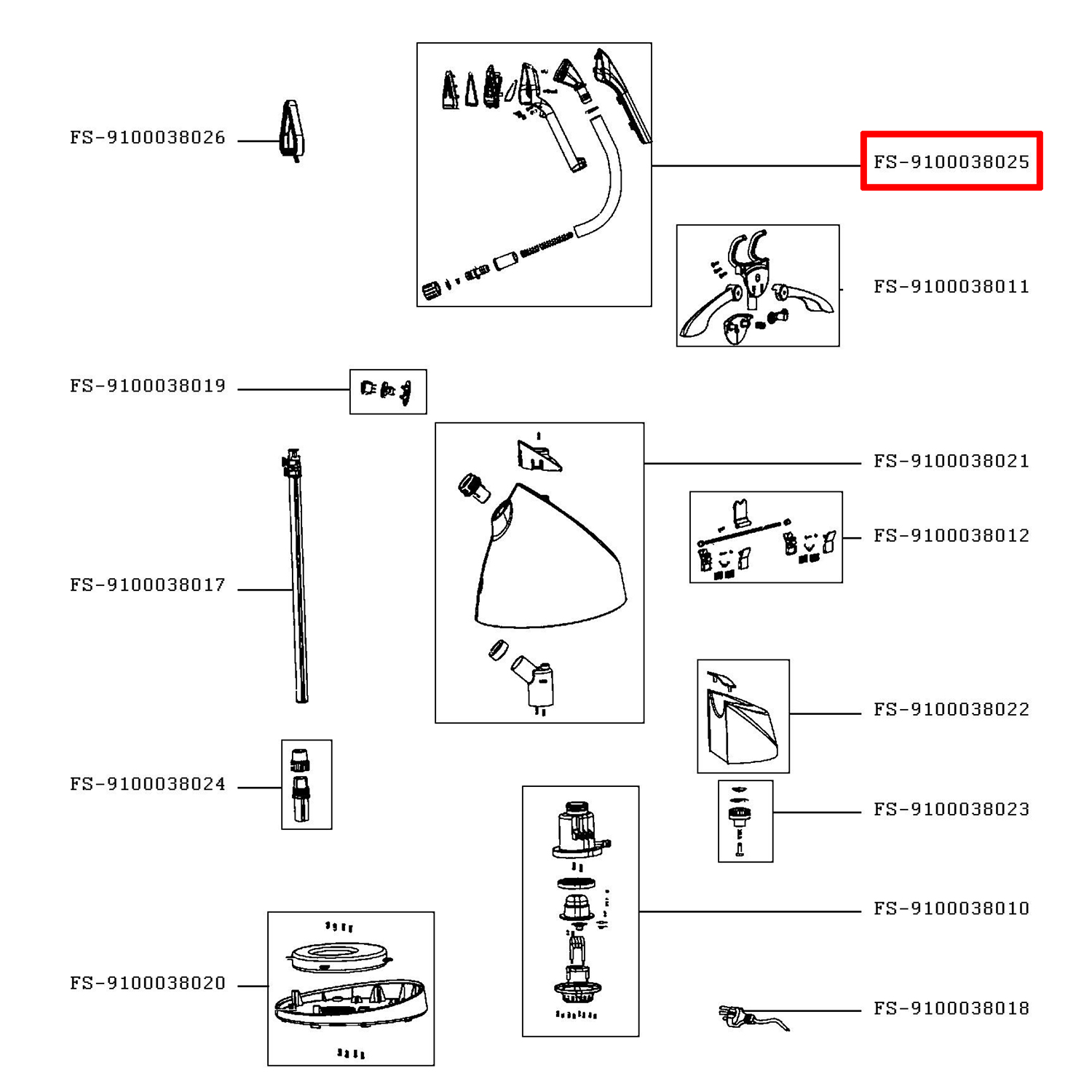 FS-9100038026

FS-9100038025

FS-9100038011

FS-9100038019

FS-9100038021

FS-9100038012

FS-9100038017

FS-9100038022

FS-9100038024

FS-9100038023

FS-9100038010

FS-9100038020

FS-9100038018