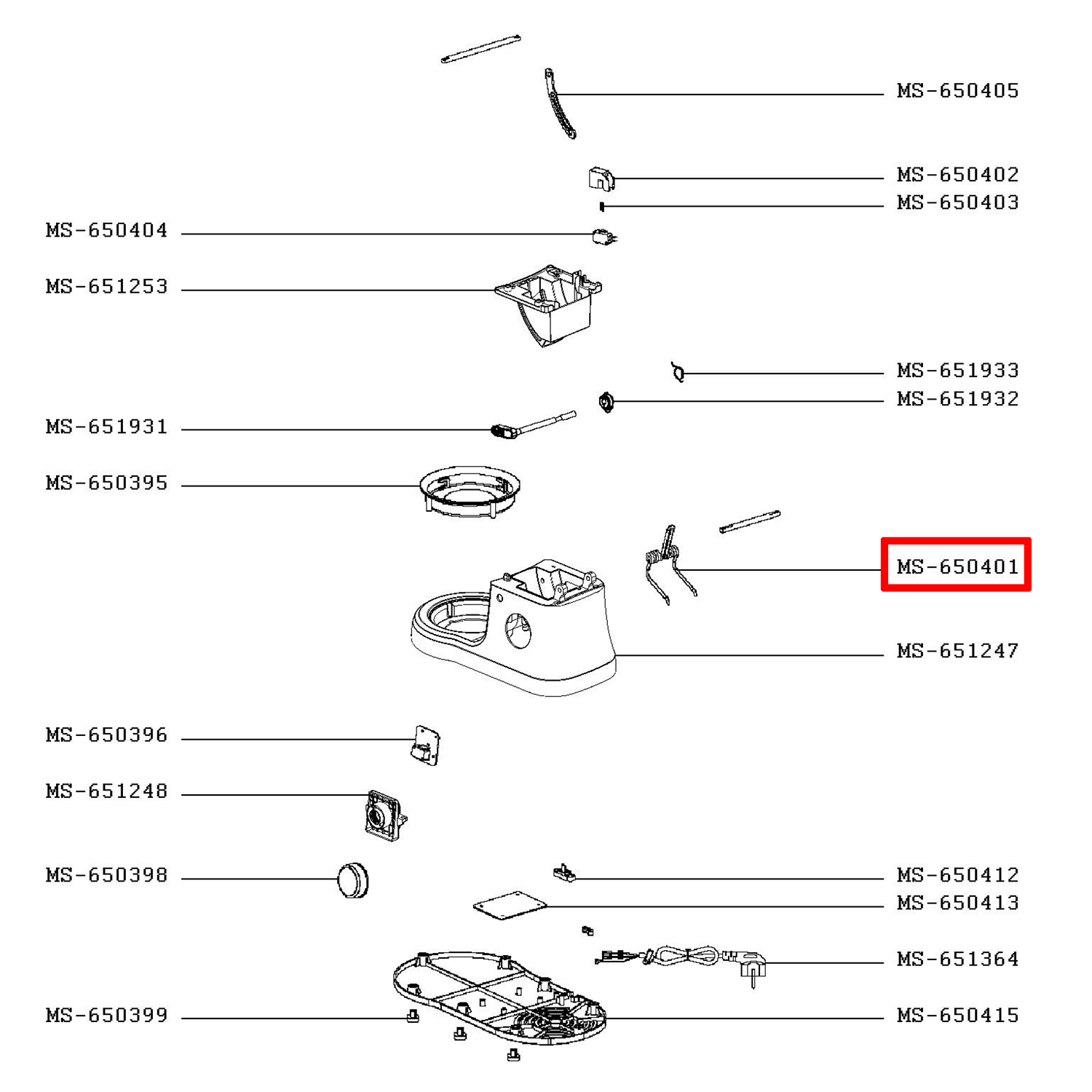 MS-650405
MS-650402
MS-650403
MS-650404
MS-651253
MS-651933
MS-651932
MS-651931
MS-650395
MS-650401
MS-651247
MS-650396
MS-651248
MS-650398
MS-650412
MS-650413
MS-651364
MS-650399
MS-650415