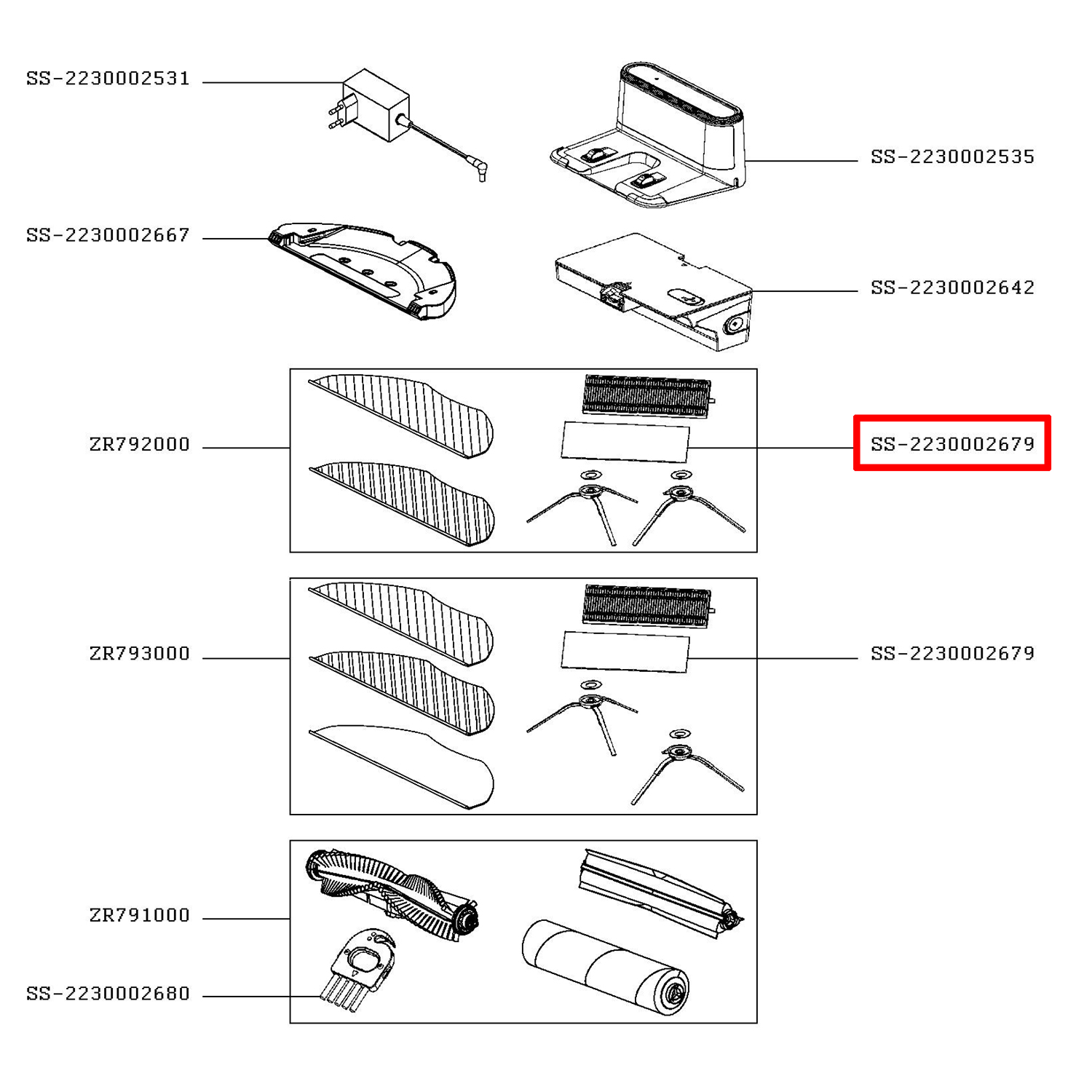 SS-2230002531

SS-2230002535

SS-2230002667

SS-2230002642

ZR792000

SS-2230002679

ZR793000

SS-2230002679

ZR791000

SS-2230002680