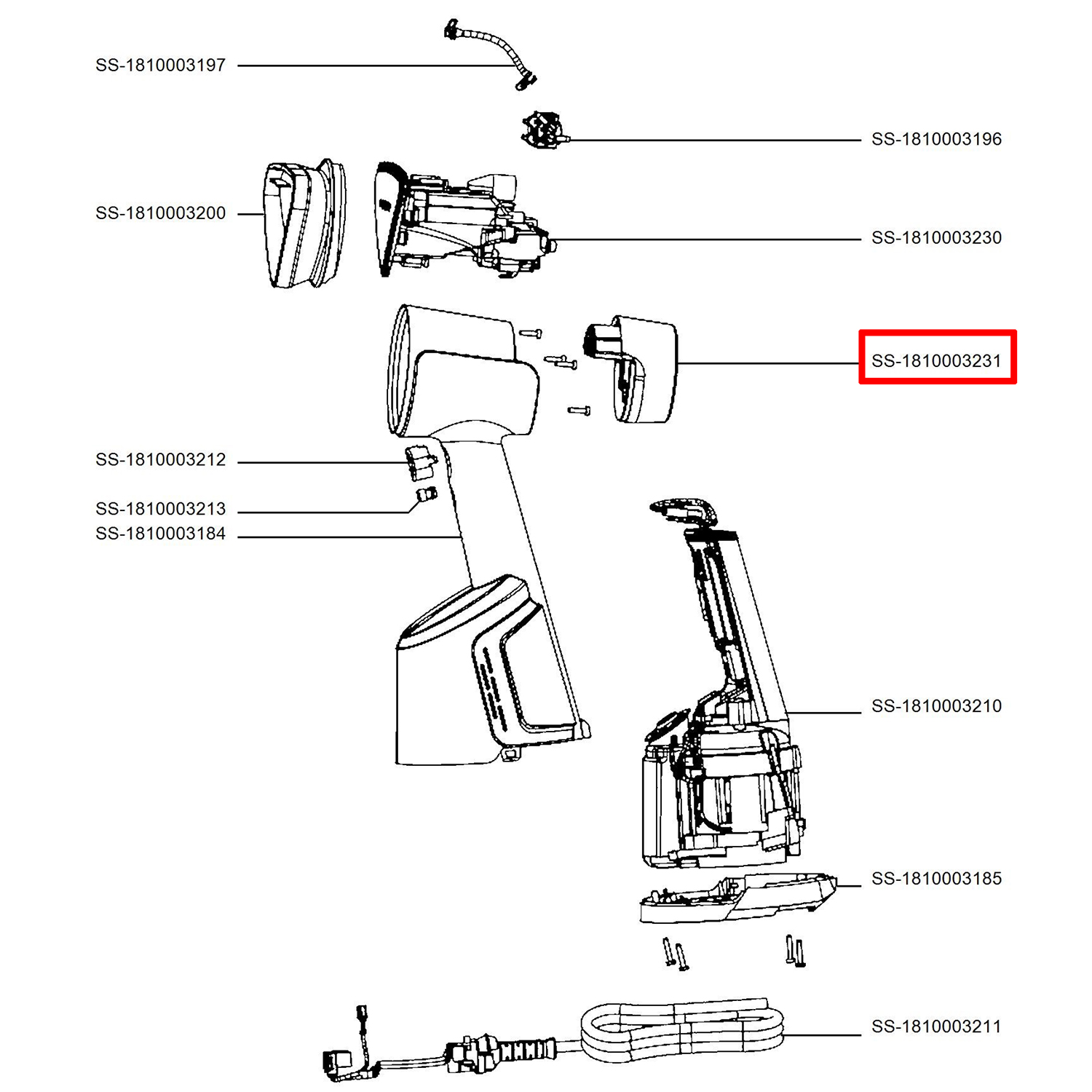 SS-1810003197

SS-1810003196

SS-1810003200

SS-1810003230

SS-1810003231

SS-1810003212

SS-1810003213

SS-1810003184

SS-1810003210

SS-1810003185

SS-1810003211