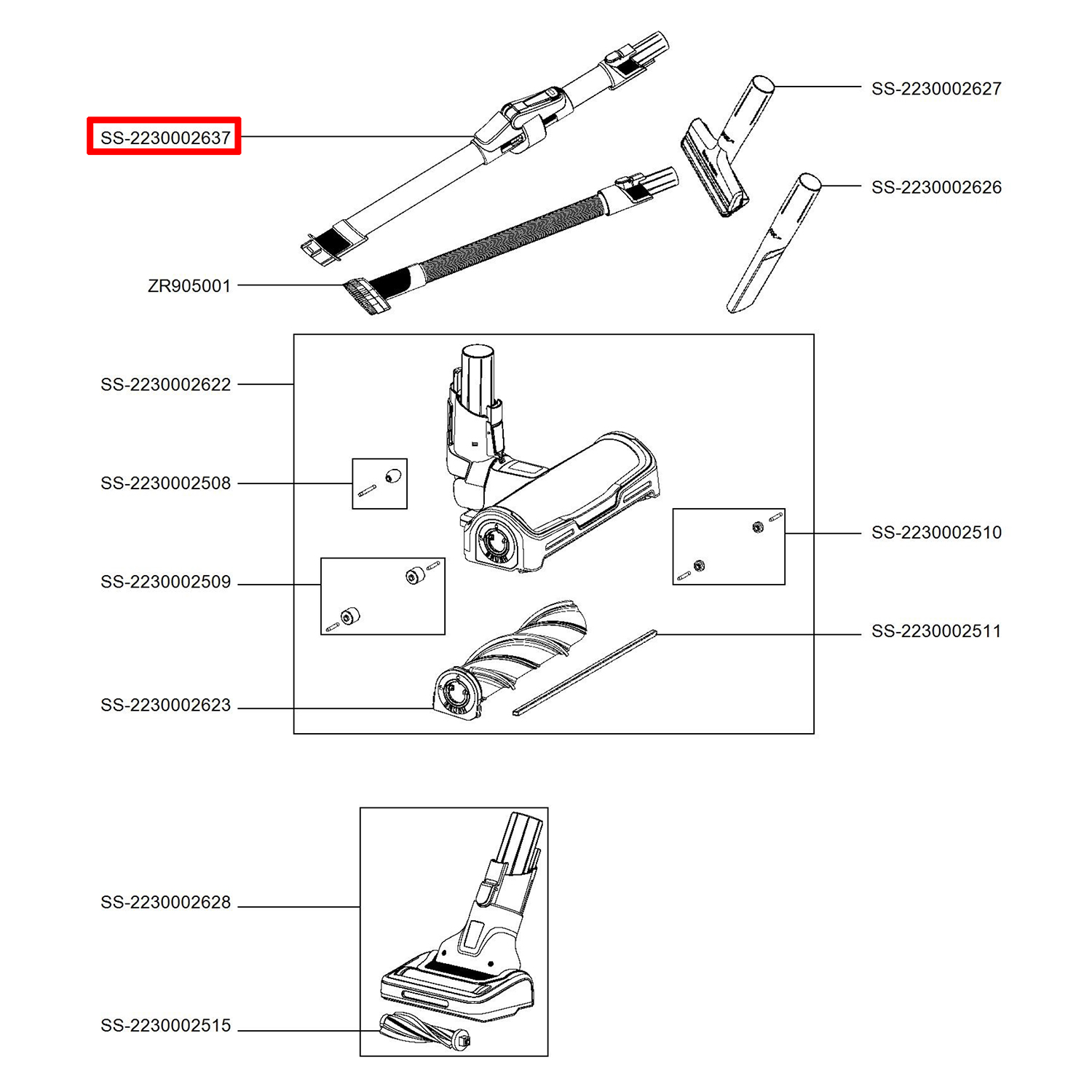 SS-2230002637

SS-2230002627

SS-2230002626

ZR905001

SS-2230002622

SS-2230002508

SS-2230002510

SS-2230002509

SS-2230002511

SS-2230002623

SS-2230002628

SS-2230002515