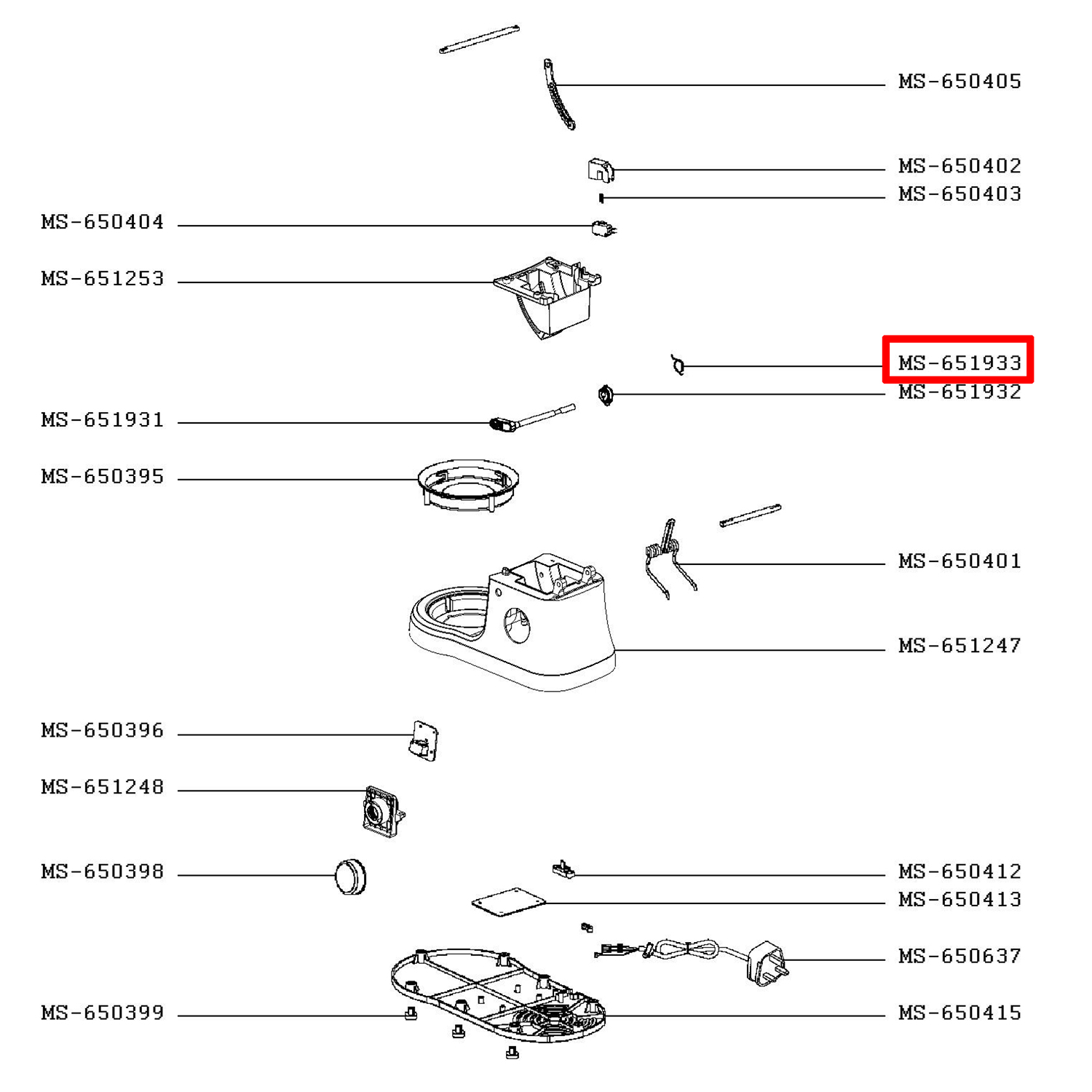 MS-650405

MS-650402
MS-650403
MS-650404
MS-651253
MS-651933
MS-651932
MS-651931
MS-650395
MS-650401
MS-651247
MS-650396
MS-651248
MS-650398
MS-650412
MS-650413
MS-650637
MS-650399
MS-650415