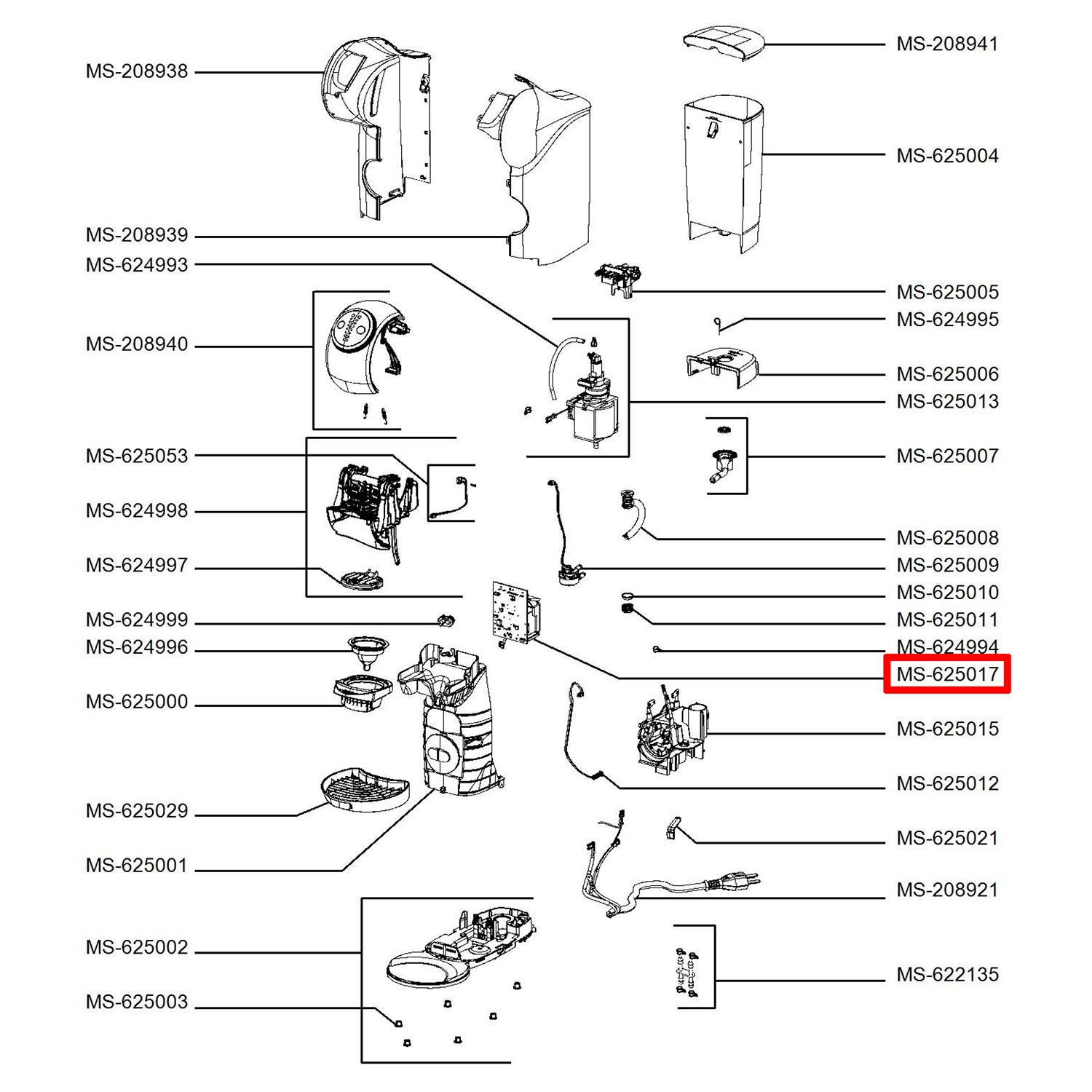 MS-208938
MS-208939
MS-624993
MS-208940
MS-625053
MS-624998
MS-624997
MS-624999
MS-624996
MS-625000
MS-625029
MS-625001
MS-625002
MS-625003

MS-208941
MS-625004
MS-625005
MS-624995
MS-625006
MS-625013
MS-625007
MS-625008
MS-625009
MS-625010
MS-625011
MS-624994
MS-625017
MS-625015
MS-625012
MS-625021
MS-208921
MS-622135