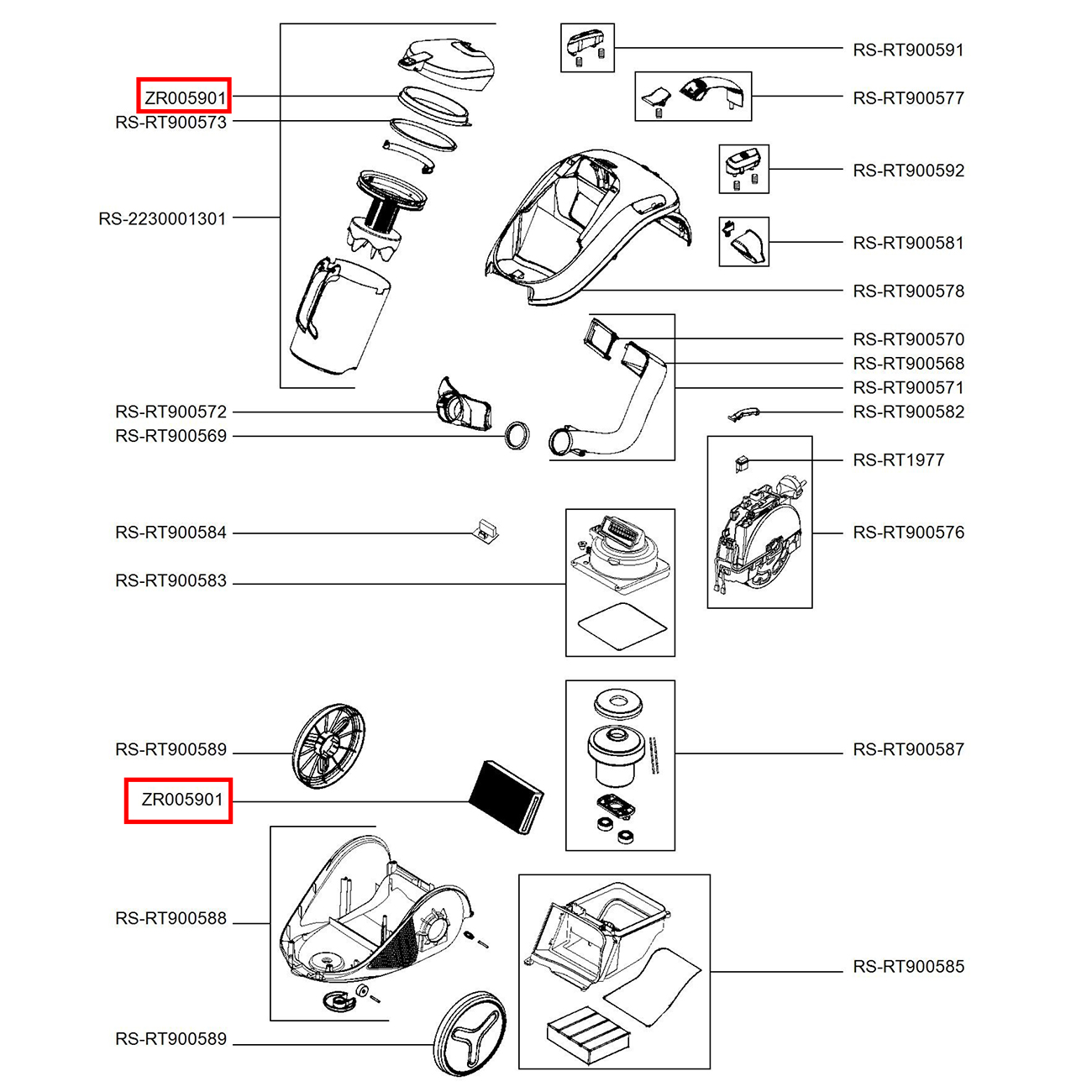 ZR005901
RS-RT900573
RS-2230001301
RS-RT900572
RS-RT900569
RS-RT900584
RS-RT900583
RS-RT900589
ZR005901
RS-RT900588
RS-RT900589
RS-RT900591
RS-RT900577
RS-RT900592
RS-RT900581
RS-RT900578
RS-RT900570
RS-RT900568
RS-RT900571
RS-RT900582
RS-RT1977
RS-RT900576
RS-RT900587
RS-RT900585