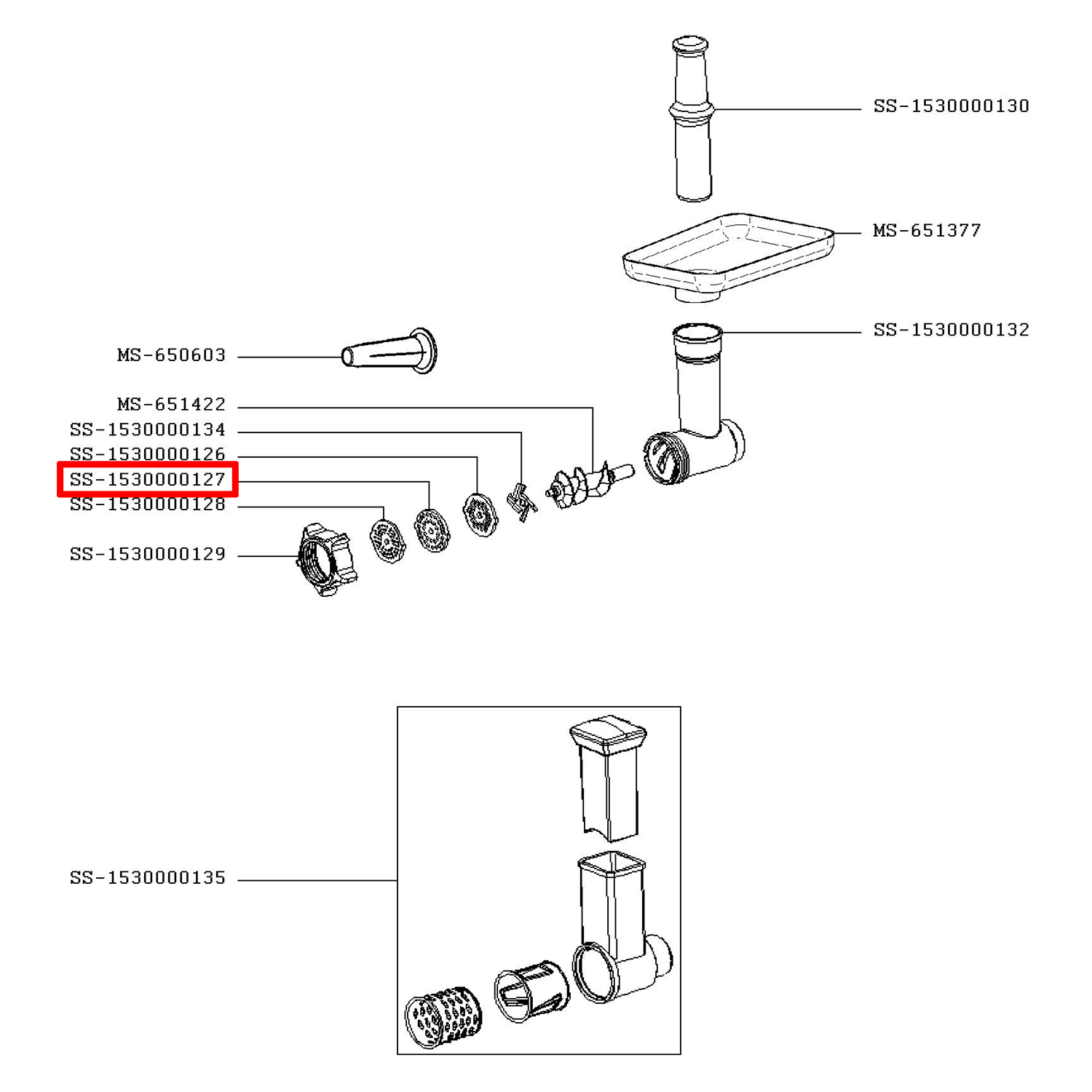 SS-1530000130

MS-651377

SS-1530000132

MS-650603

MS-651422

SS-1530000134

SS-1530000126

SS-1530000127

SS-1530000128

SS-1530000129

SS-1530000135